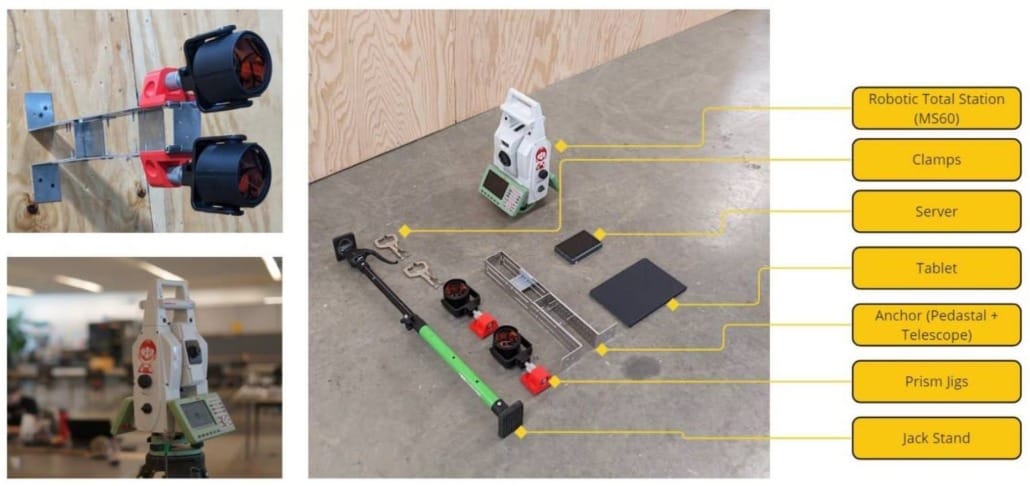 Robotic Total Station (MS60)

Clamps

Server

Tablet

Anchor (Pedastal + Telescope)

Prism Jigs

Jack Stand